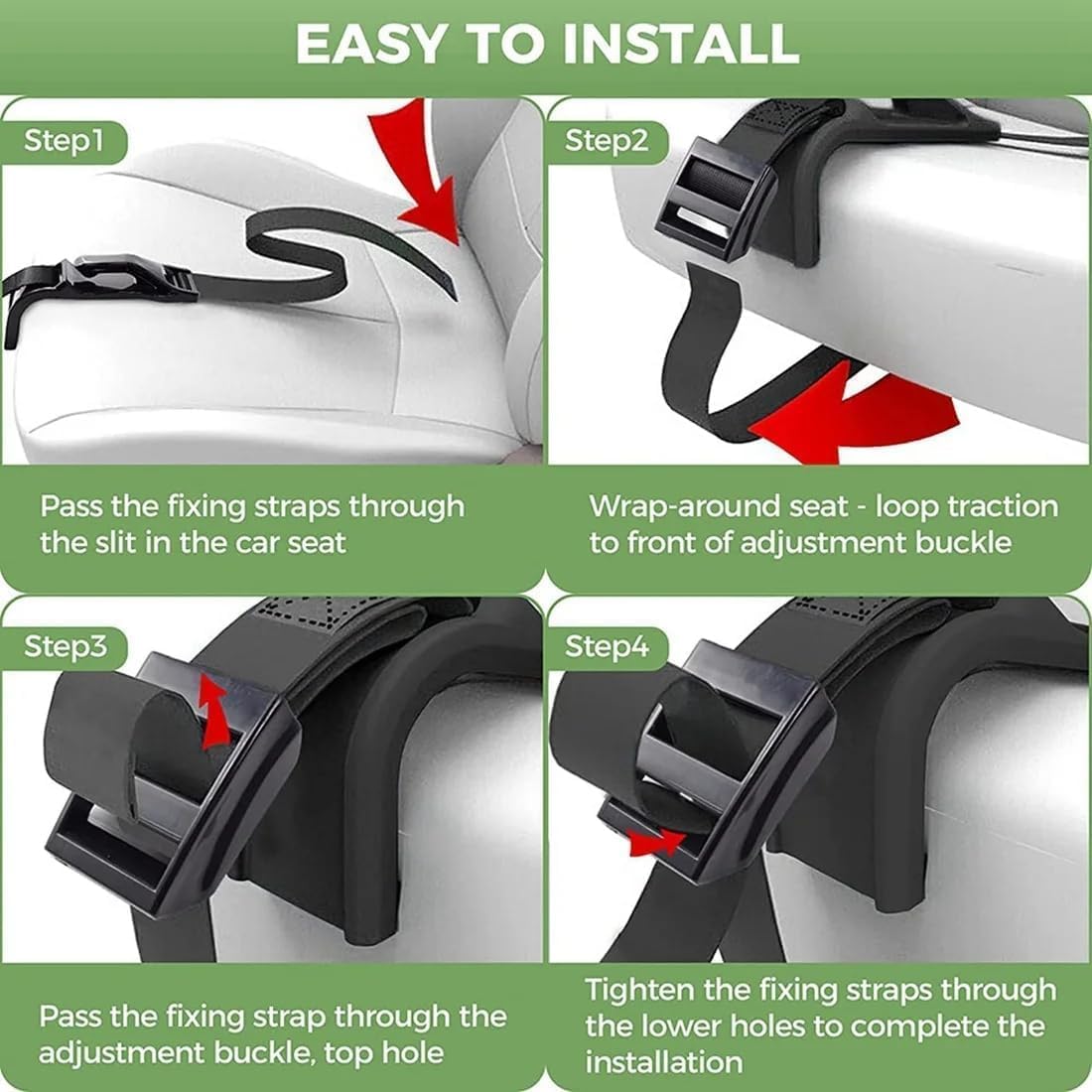 EASY TO INSTALL

Step1

Pass the fixing straps through the slit in the car seat

Step2

Wrap-around seat - loop traction to front of adjustment buckle

Step3

Pass the fixing strap through the adjustment buckle, top hole

Step4

Tighten the fixing straps through the lower holes to complete the installation