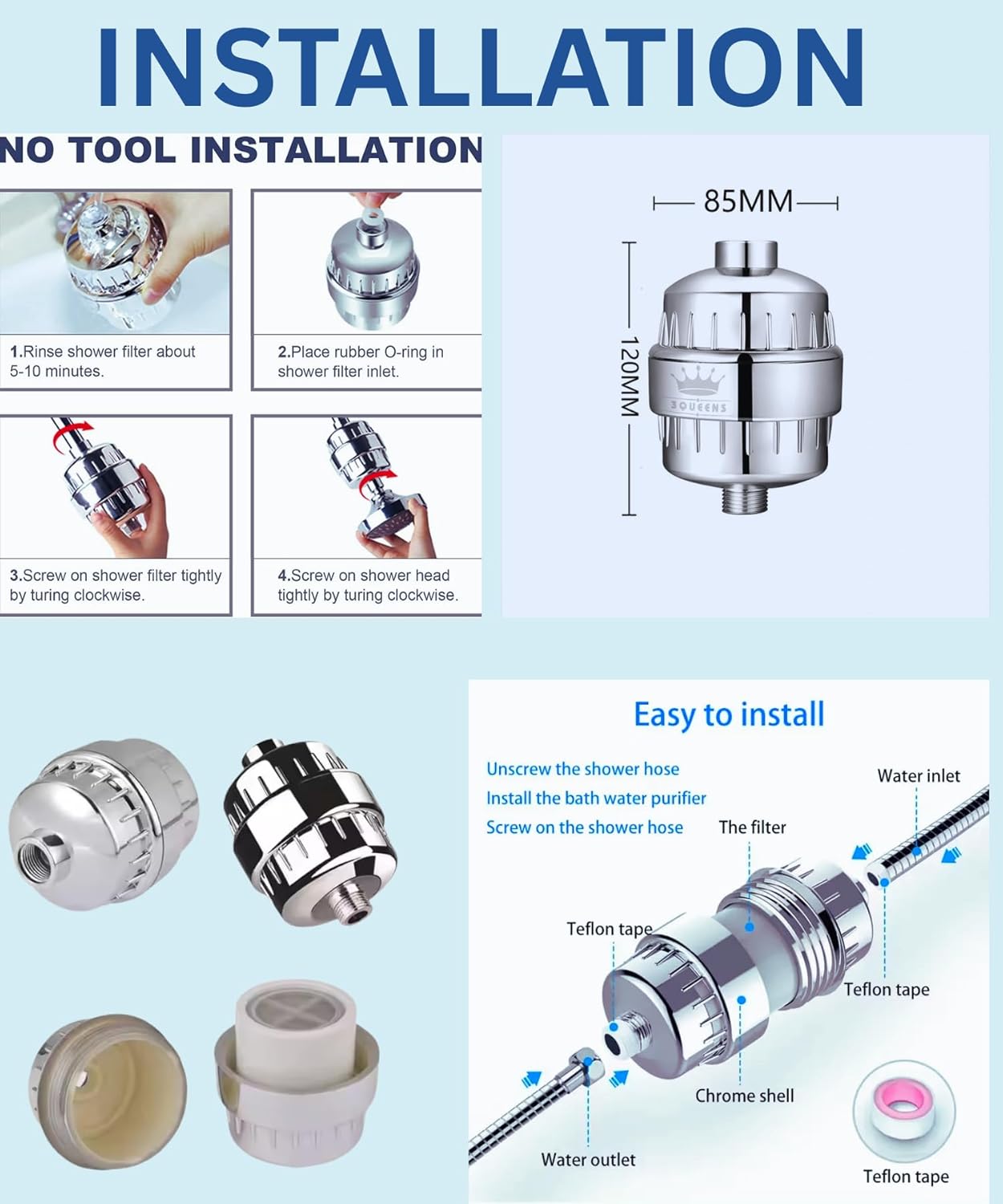 INSTALLATION

NO TOOL INSTALLATION

1.Rinse shower filter about 5-10 minutes.

2.Place rubber O-ring in shower filter inlet.

3.Screw on shower filter tightly by turing clockwise.

4.Screw on shower head tightly by turing clockwise.

85MM

120MM

3QUEENS

Easy to install

Unscrew the shower hose
Install the bath water purifier
Screw on the shower hose

Water inlet

The filter

Teflon tape

Teflon tape

Chrome shell

Water outlet

Teflon tape