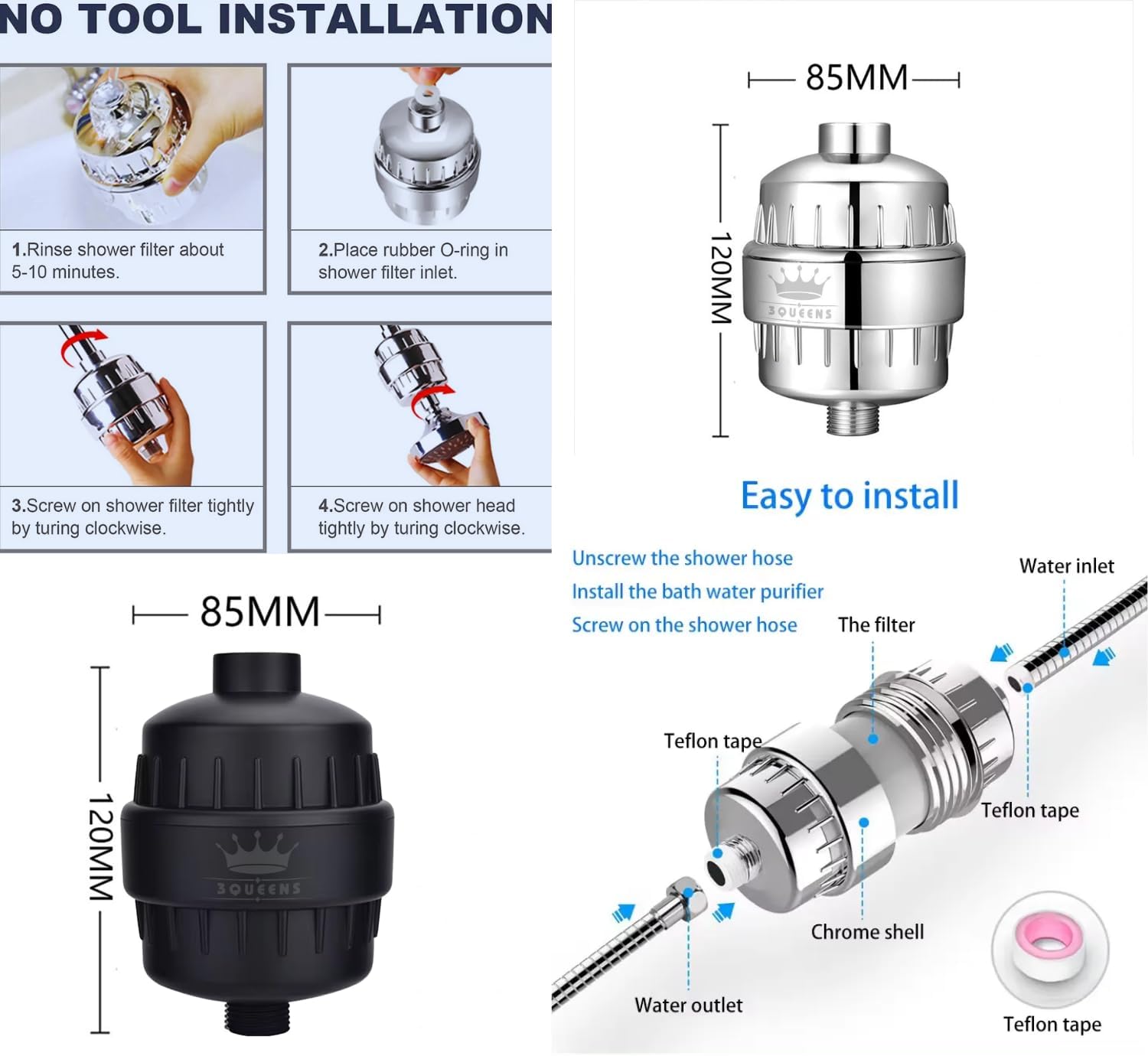 NO TOOL INSTALLATION

1.Rinse shower filter about 5-10 minutes.

2.Place rubber O-ring in shower filter inlet.

3.Screw on shower filter tightly by turing clockwise.

4.Screw on shower head tightly by turing clockwise.

85MM

120MM

3QUEENS

85MM

120MM

3QUEENS

Easy to install

Unscrew the shower hose

Install the bath water purifier

Screw on the shower hose

Water inlet

The filter

Teflon tape

Teflon tape

Chrome shell

Water outlet

Teflon tape