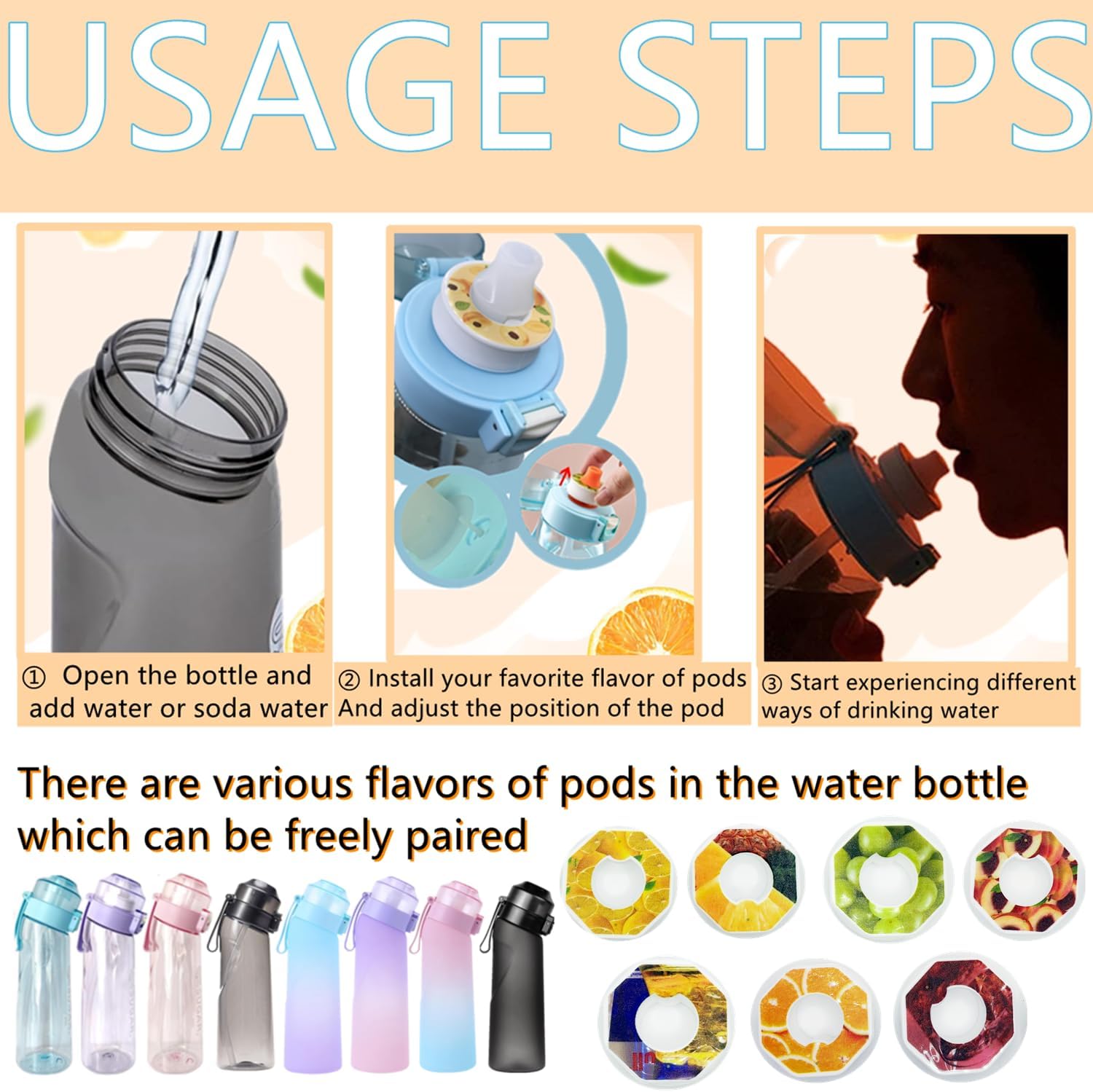 USAGE STEPS

① Open the bottle and add water or soda water

② Install your favorite flavor of pods And adjust the position of the pod

③ Start experiencing different ways of drinking water

There are various flavors of pods in the water bottle which can be freely paired